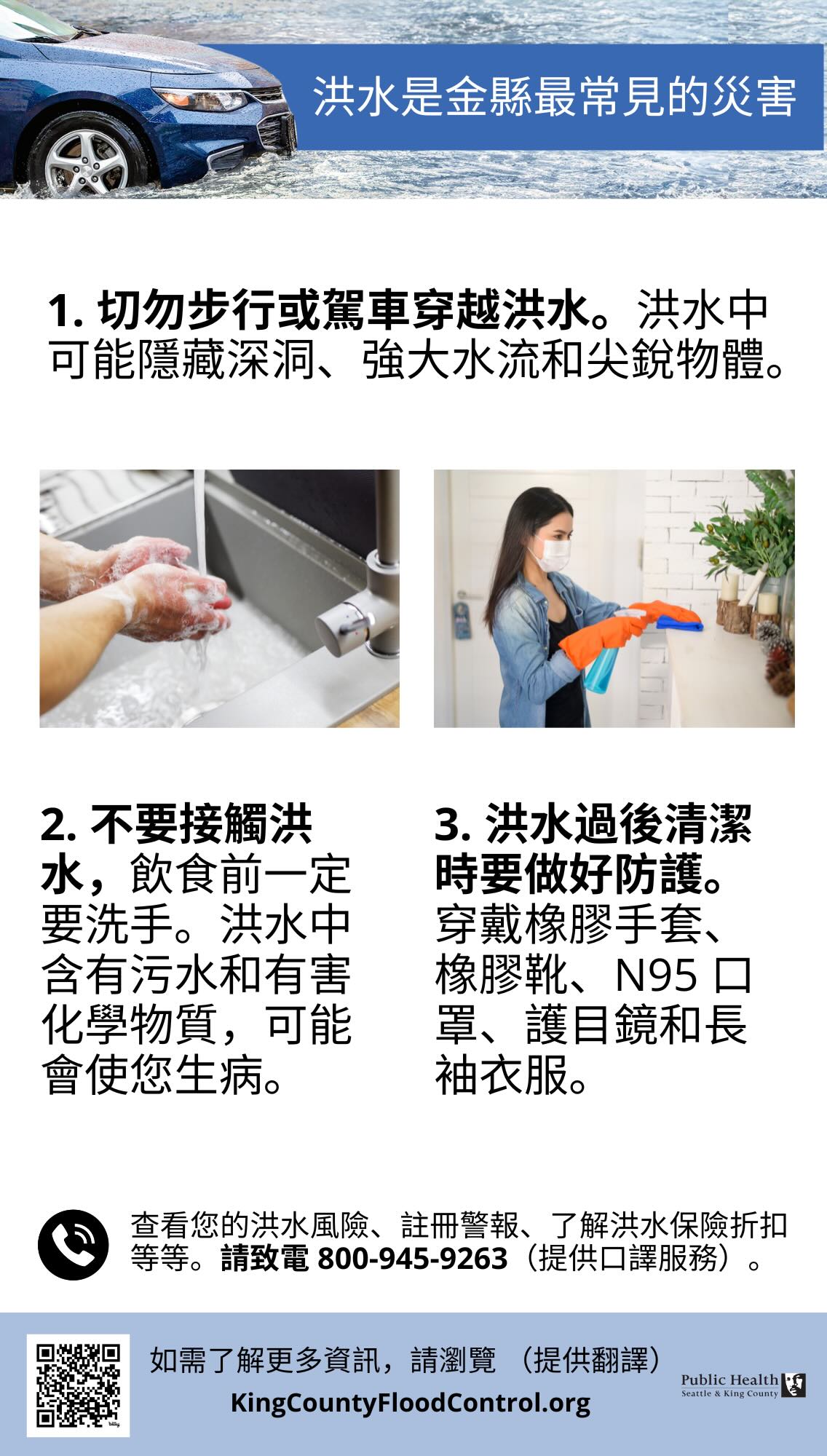 洪水是金縣最常見的災害

1. 切勿步行或駕車穿越洪水。洪水中可能隱藏深洞、強大水流和尖銳物體。

2. 不要接觸洪水，飲食前一定要洗手。洪水中含有污水和有害化學物質，可能會使您生病。

3. 洪水過後清潔時要做好防護。穿戴橡膠手套、橡膠靴、N95 口罩、護目鏡和長袖衣服。

查看您的洪水風險、註冊警報、了解洪水保險折扣等等。請致電 800-945-9263（提供口譯服務）。

如需了解更多資訊，請瀏覽 （提供翻譯）
KingCountyFloodControl.org

Public Health
Seattle & King County